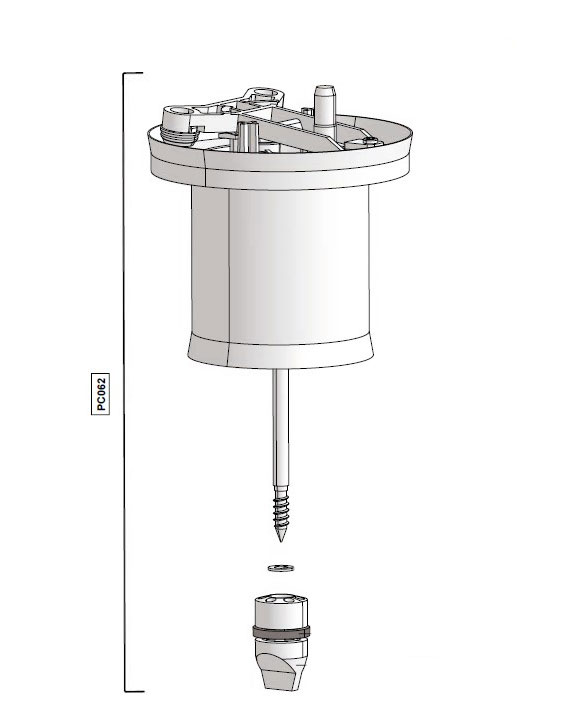 PC062